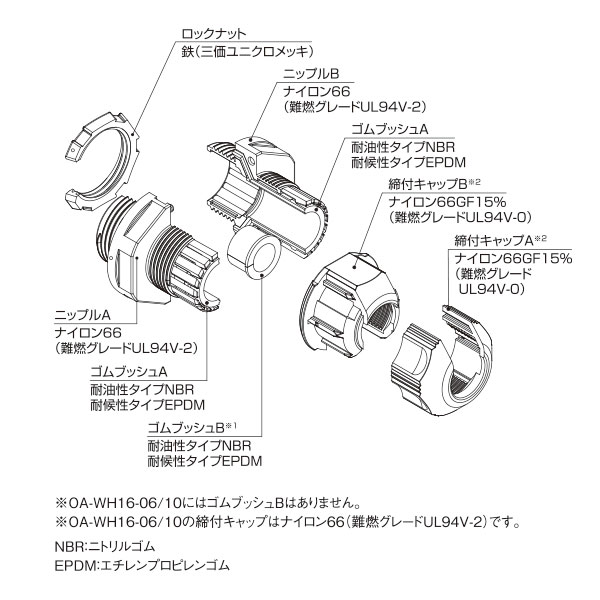 ロックナット
鉄(三価ユニクロメッキ)

ニップルB
ナイロン66
(難燃グレードUL94V-2)

ゴムブッシュA
耐油性タイプNBR
耐候性タイプEPDM

締付キャップB※2
ナイロン66GF15%
(難燃グレードUL94V-0)

締付キャップA※2
ナイロン66GF15%
(難燃グレード
UL94V-0)

ニップルA
ナイロン66
(難燃グレードUL94V-2)

ゴムブッシュA
耐油性タイプNBR
耐候性タイプEPDM

ゴムブッシュB※1
耐油性タイプNBR
耐候性タイプEPDM

※OA-WH16-06/10にはゴムブッシュBはありません。
※OA-WH16-06/10の締付キャップはナイロン66(難燃グレードUL94V-2)です。

NBR:ニトリルゴム
EPDM:エチレンプロピレンゴム