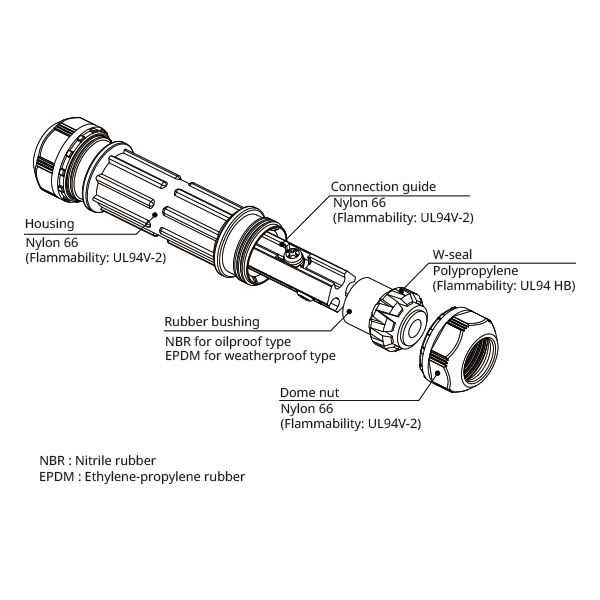 Connection guide
Nylon 66
(Flammability: UL94V-2)

Housing
Nylon 66
(Flammability: UL94V-2)

W-seal
Polypropylene
(Flammability: UL94 HB)

Rubber bushing
NBR for oilproof type
EPDM for weatherproof type

Dome nut
Nylon 66
(Flammability: UL94V-2)

NBR : Nitrile rubber
EPDM : Ethylene-propylene rubber