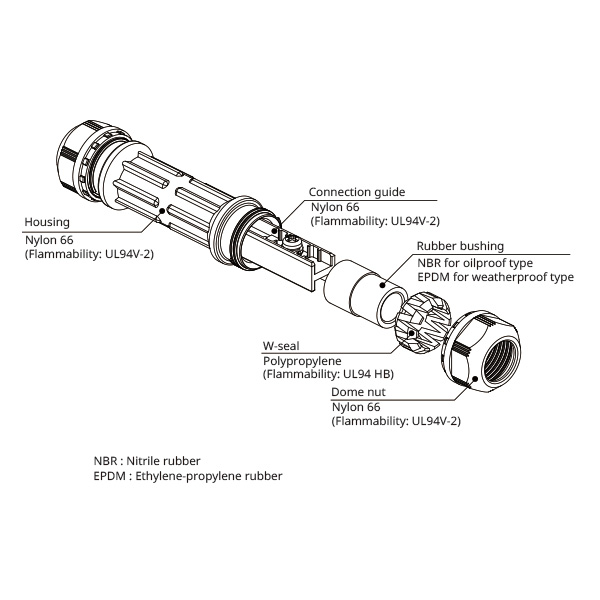 Connection guide
Nylon 66
(Flammability: UL94V-2)

Housing
Nylon 66
(Flammability: UL94V-2)

Rubber bushing
NBR for oilproof type
EPDM for weatherproof type

W-seal
Polypropylene
(Flammability: UL94 HB)

Dome nut
Nylon 66
(Flammability: UL94V-2)

NBR : Nitrile rubber
EPDM : Ethylene-propylene rubber