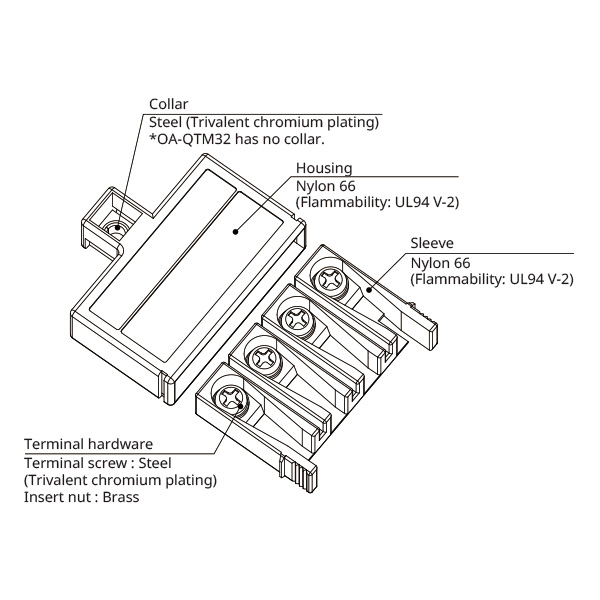 Collar
Steel (Trivalent chromium plating)
*OA-QTM32 has no collar.

Housing
Nylon 66
(Flammability: UL94 V-2)

Sleeve
Nylon 66
(Flammability: UL94 V-2)

Terminal hardware
Terminal screw : Steel
(Trivalent chromium plating)
Insert nut : Brass