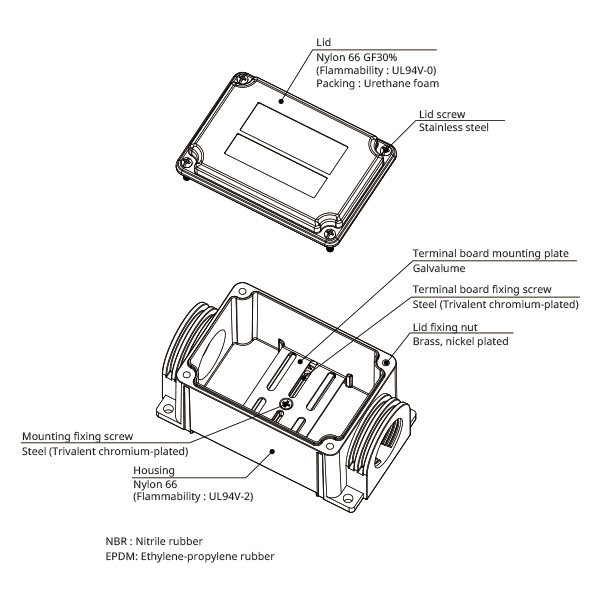 Lid
Nylon 66 GF30%
(Flammability : UL94V-0)
Packing : Urethane foam

Lid screw
Stainless steel

Terminal board mounting plate
Galvalume

Terminal board fixing screw
Steel (Trivalent chromium-plated)

Lid fixing nut
Brass, nickel plated

Mounting fixing screw
Steel (Trivalent chromium-plated)

Housing
Nylon 66
(Flammability : UL94V-2)

NBR : Nitrile rubber
EPDM: Ethylene-propylene rubber