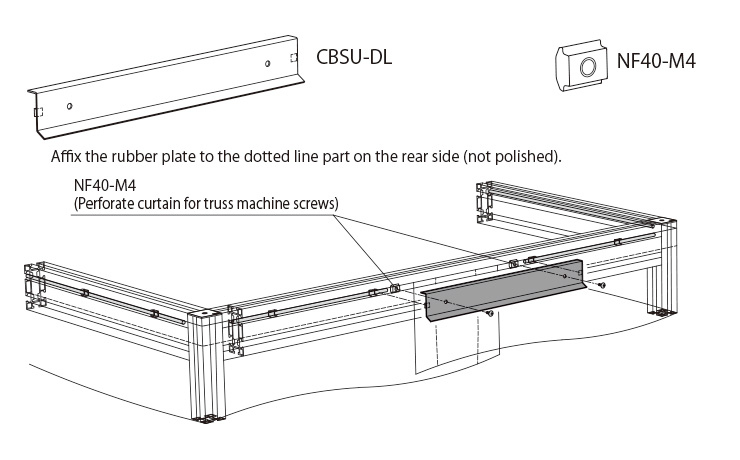 CBSU-DL

NF40-M4

Affix the rubber plate to the dotted line part on the rear side (not polished).

NF40-M4
(Perforate curtain for truss machine screws)